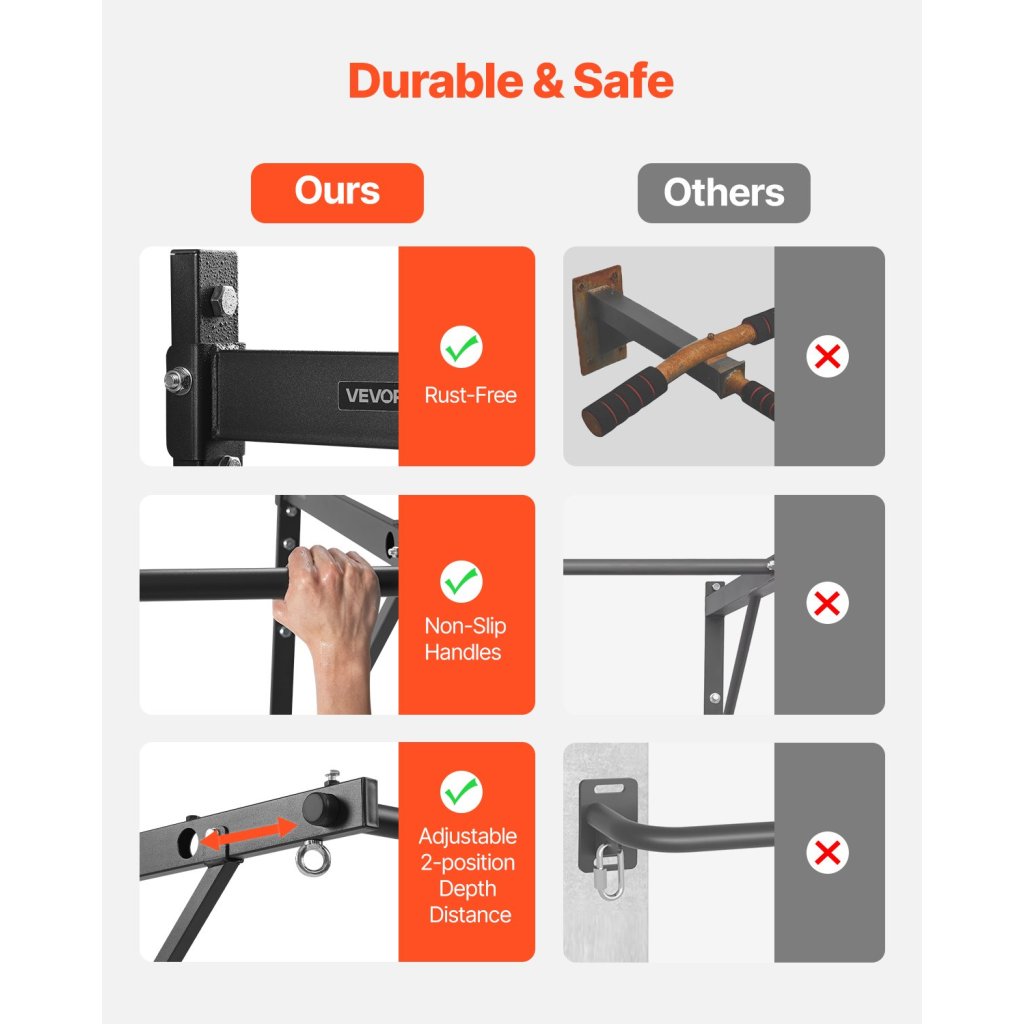 Durable & Safe

Ours

Others

VEVOR

Rust-Free

Non-Slip Handles

Adjustable 2-position Depth Distance