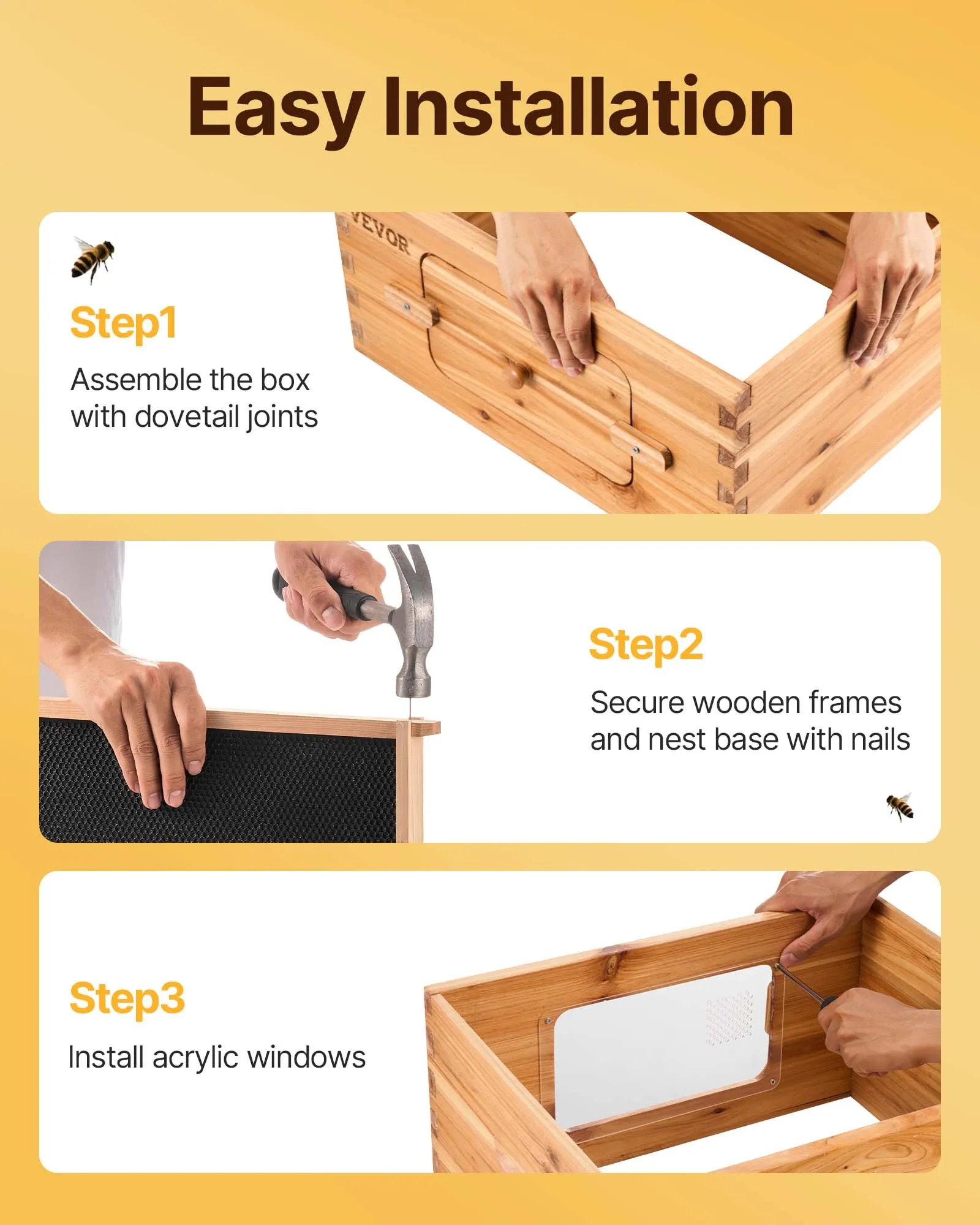 Easy Installation

VEVOR

Step1

Assemble the box with dovetail joints

Step2

Secure wooden frames and nest base with nails

Step3

Install acrylic windows