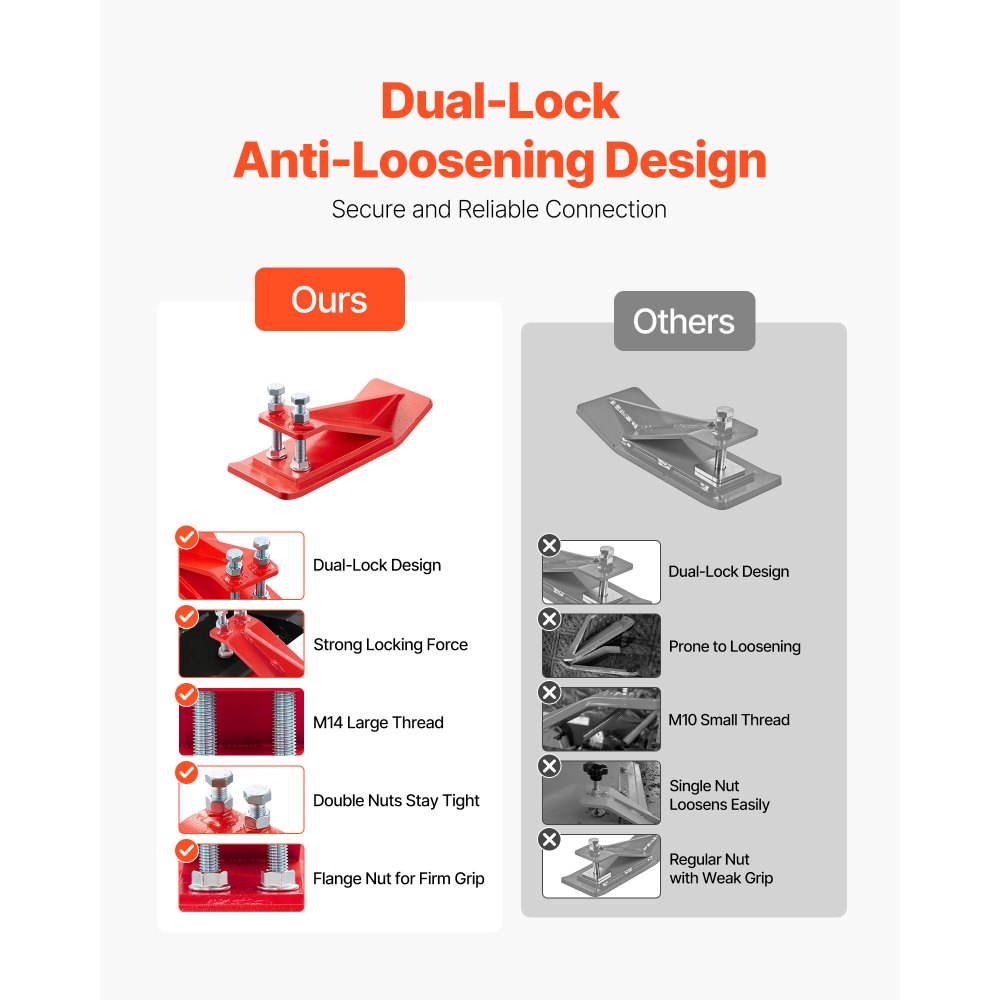 Dual-Lock
Anti-Loosening Design

Secure and Reliable Connection

Ours

Dual-Lock Design

Strong Locking Force

M14 Large Thread

Double Nuts Stay Tight

Flange Nut for Firm Grip

Others

Dual-Lock Design

Prone to Loosening

M10 Small Thread

Single Nut Loosens Easily

Regular Nut with Weak Grip