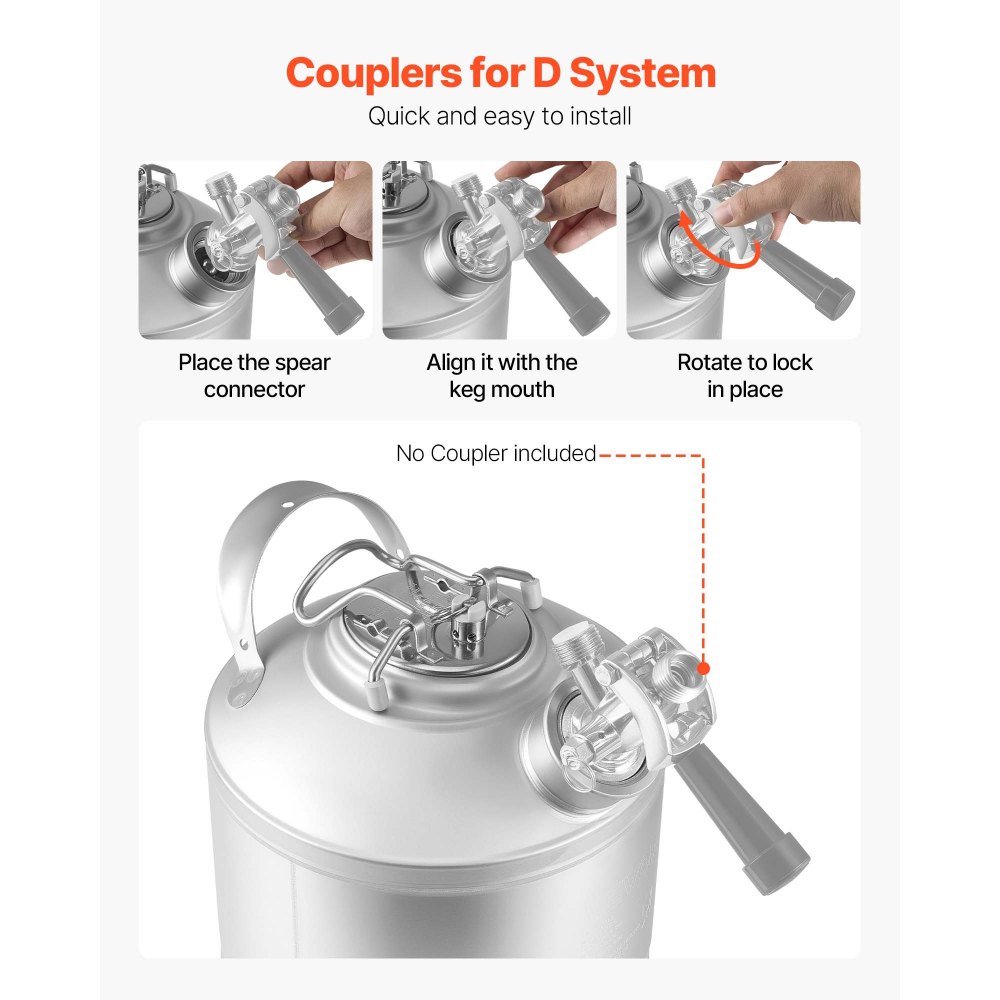 Couplers for D System
Quick and easy to install

Place the spear connector

Align it with the keg mouth

Rotate to lock in place

No Coupler included