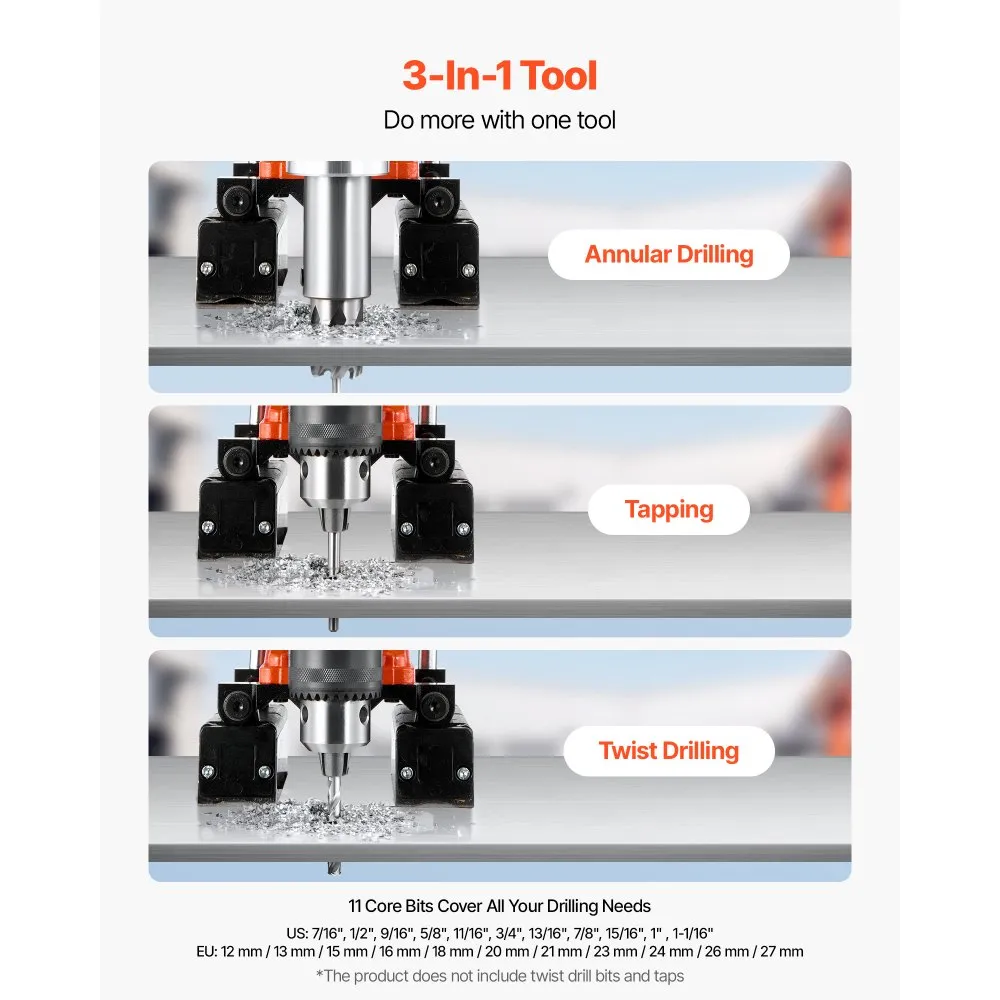 3-In-1 Tool
Do more with one tool

Annular Drilling

Tapping

Twist Drilling

11 Core Bits Cover All Your Drilling Needs

US: 7/16", 1/2", 9/16", 5/8", 11/16", 3/4", 13/16", 7/8", 15/16", 1" , 1-1/16"
EU: 12 mm / 13 mm / 15 mm / 16 mm / 18 mm / 20 mm / 21 mm / 23 mm / 24 mm / 26 mm / 27 mm

*The product does not include twist drill bits and taps