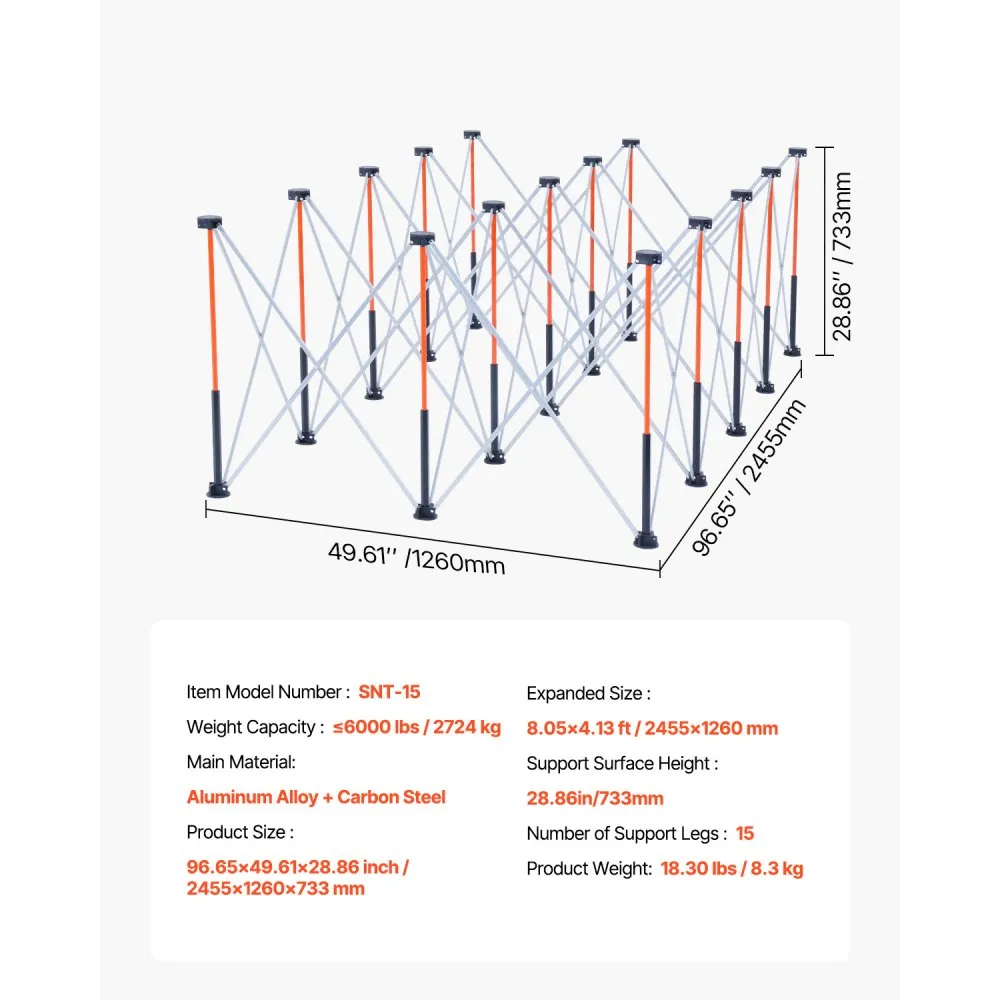 28.86'' / 733mm

96.65'' / 2455mm

49.61'' /1260mm

Item Model Number : SNT-15

Weight Capacity : ≤6000 lbs / 2724 kg

Main Material:

Aluminum Alloy + Carbon Steel

Product Size :

96.65×49.61×28.86 inch / 2455×1260×733 mm

Expanded Size :

8.05×4.13 ft / 2455×1260 mm

Support Surface Height :

28.86in/733mm

Number of Support Legs : 15

Product Weight: 18.30 lbs / 8.3 kg