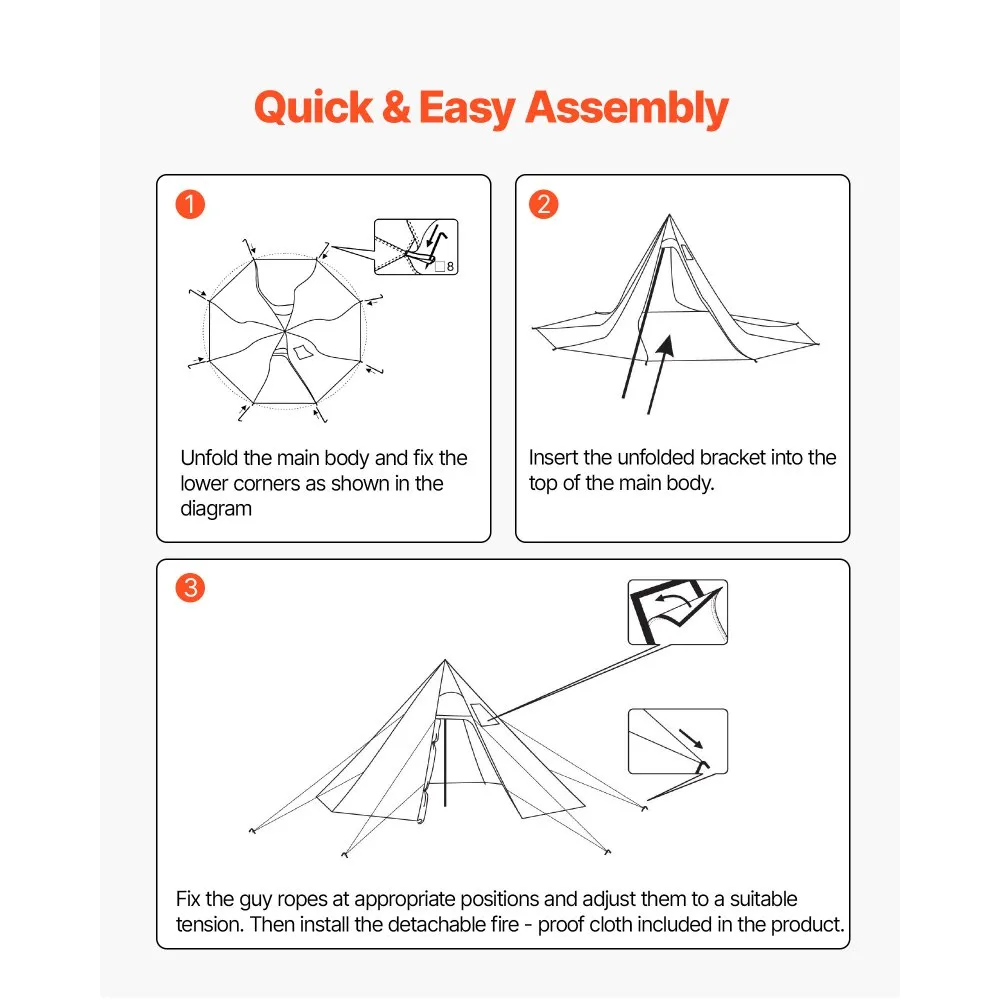 Quick & Easy Assembly

1

8

Unfold the main body and fix the lower corners as shown in the diagram

2

Insert the unfolded bracket into the top of the main body.

3

Fix the guy ropes at appropriate positions and adjust them to a suitable tension. Then install the detachable fire - proof cloth included in the product.